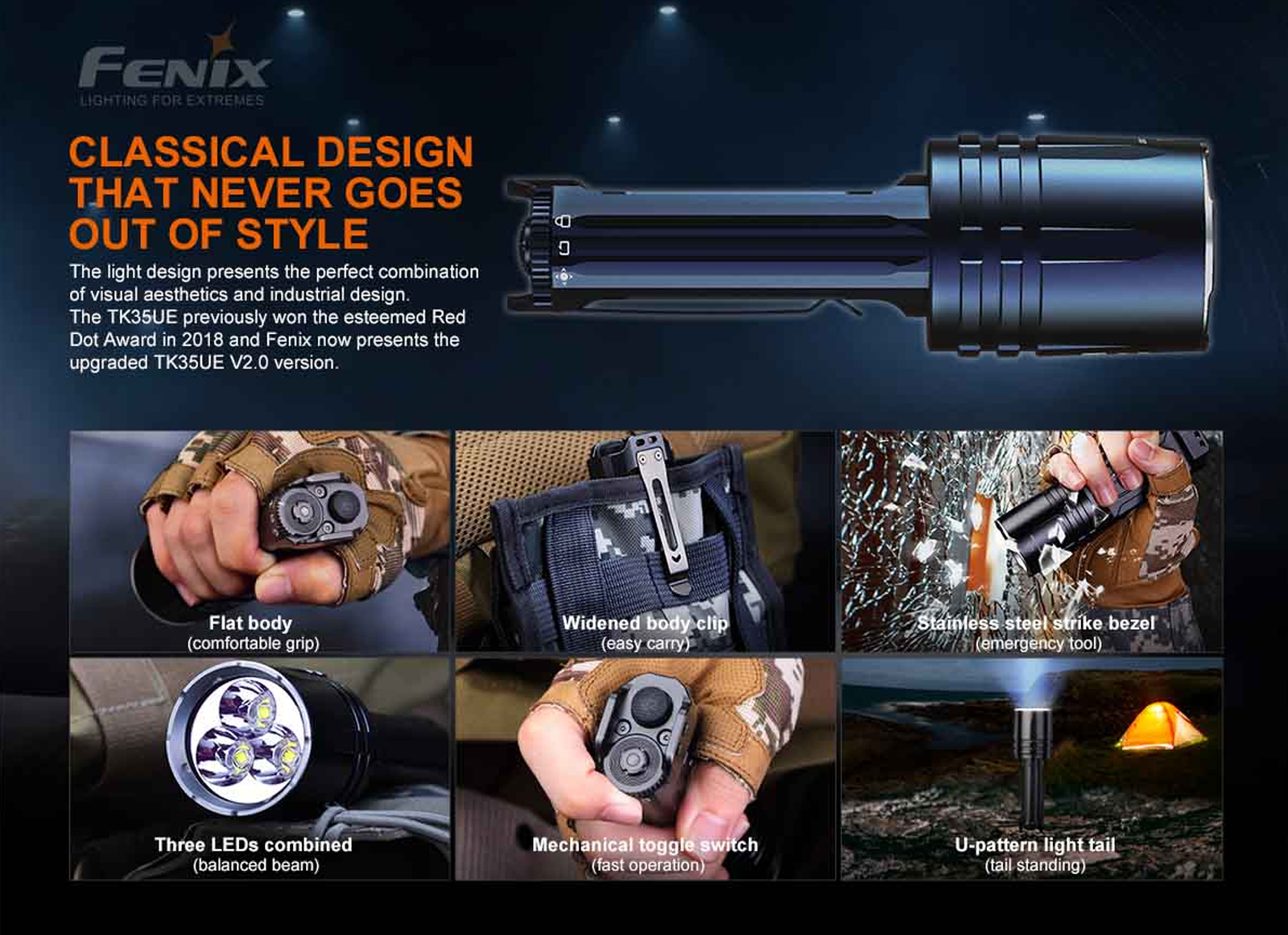 FENIX
LIGHTING FOR EXTREMES

CLASSICAL DESIGN THAT NEVER GOES OUT OF STYLE

The light design presents the perfect combination of visual aesthetics and industrial design. The TK35UE previously won the esteemed Red Dot Award in 2018 and Fenix now presents the upgraded TK35UE V2.0 version.

Flat body
(comfortable grip)

Widened body clip
(easy carry)

Stainless steel strike bezel
(emergency tool)

Three LEDs combined
(balanced beam)

Mechanical toggle switch
(fast operation)

U-pattern light tail
(tail standing)