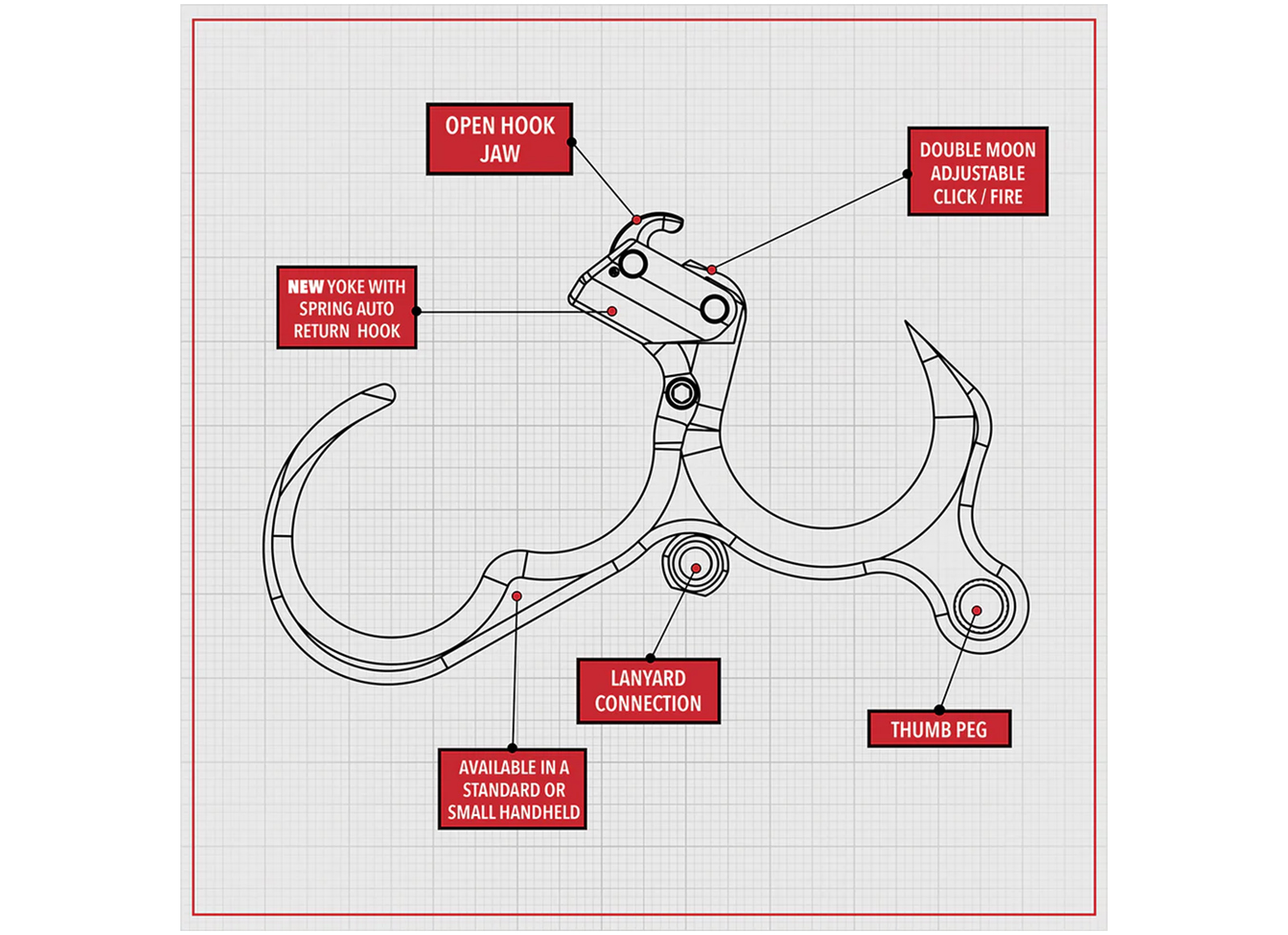 OPEN HOOK JAW

DOUBLE MOON ADJUSTABLE CLICK / FIRE

NEW YOKE WITH SPRING AUTO RETURN HOOK

LANYARD CONNECTION

THUMB PEG

AVAILABLE IN A STANDARD OR SMALL HANDHELD