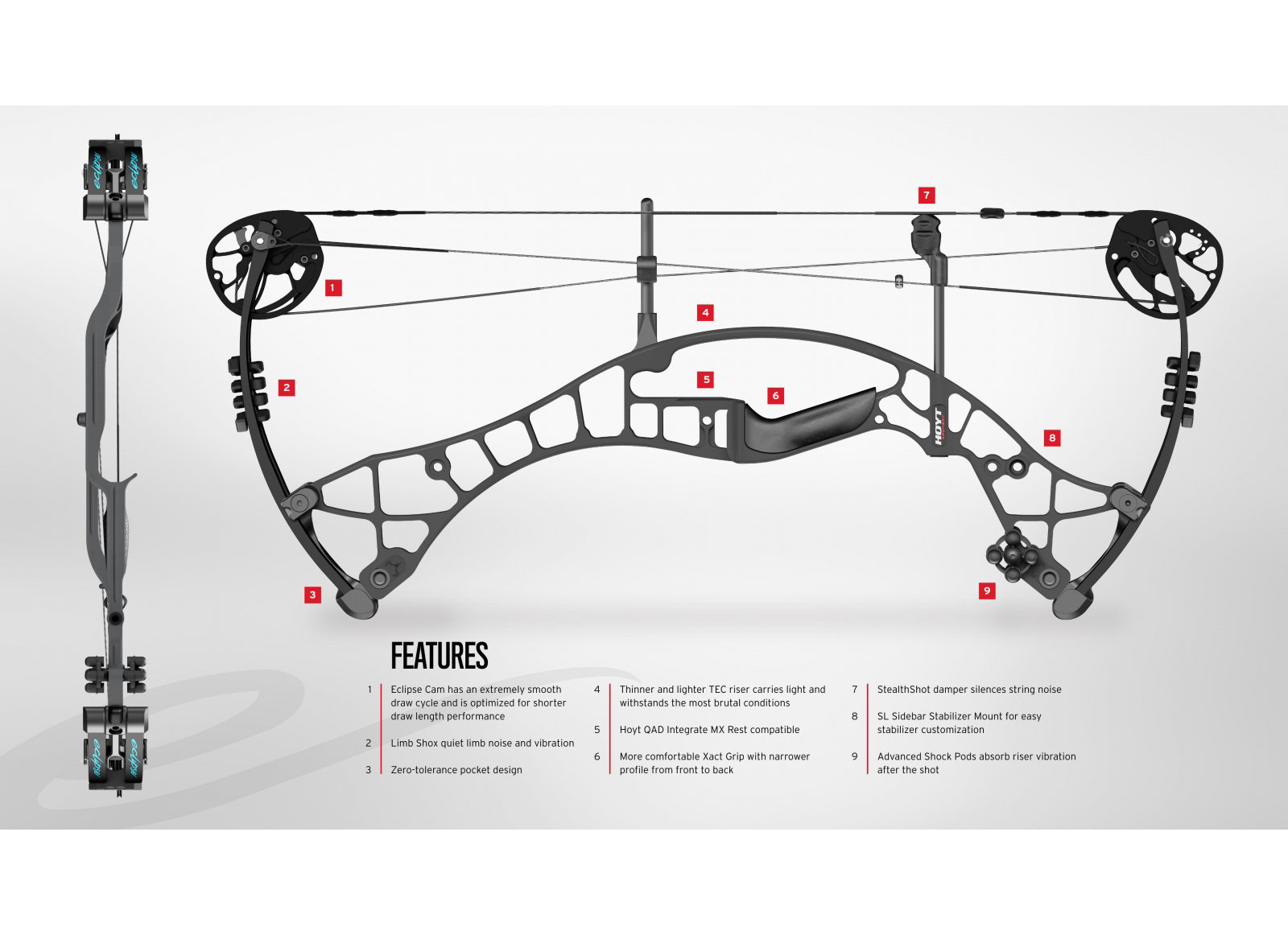 eclipse eclipse

7

1

4

2

5

6

HOYT

8

3

9

eclipse eclipse

FEATURES

1 Eclipse Cam has an extremely smooth draw cycle and is optimized for shorter draw length performance

2 Limb Shox quiet limb noise and vibration

3 Zero-tolerance pocket design

4 Thinner and lighter TEC riser carries light and withstands the most brutal conditions

5 Hoyt QAD Integrate MX Rest compatible

6 More comfortable Xact Grip with narrower profile from front to back

7 StealthShot damper silences string noise

8 SL Sidebar Stabilizer Mount for easy stabilizer customization

9 Advanced Shock Pods absorb riser vibration after the shot