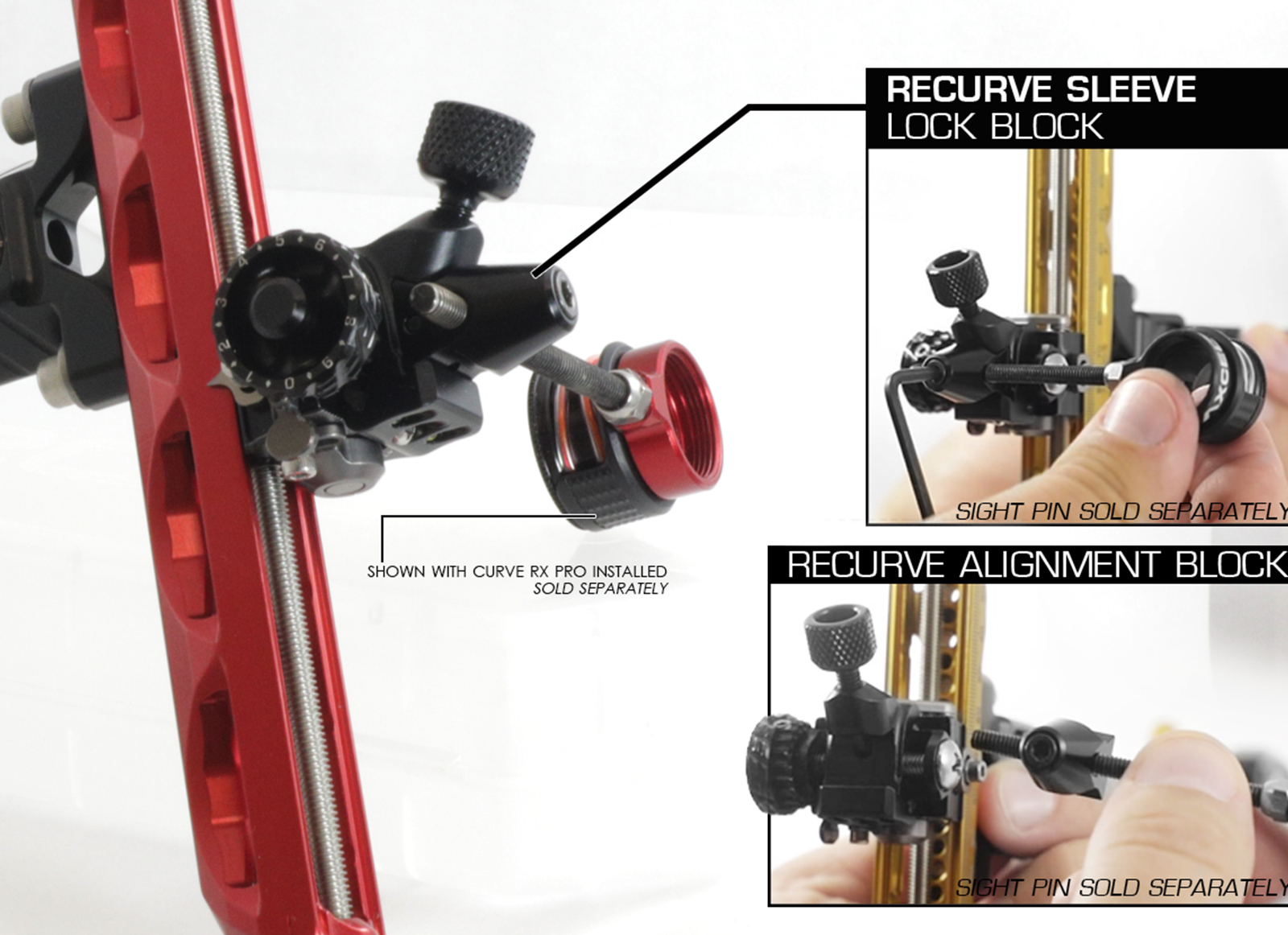 RECURVE SLEEVE
LOCK BLOCK

SIGHT PIN SOLD SEPARATELY

SHOWN WITH CURVE RX PRO INSTALLED
SOLD SEPARATELY

RECURVE ALIGNMENT BLOCK

SIGHT PIN SOLD SEPARATELY