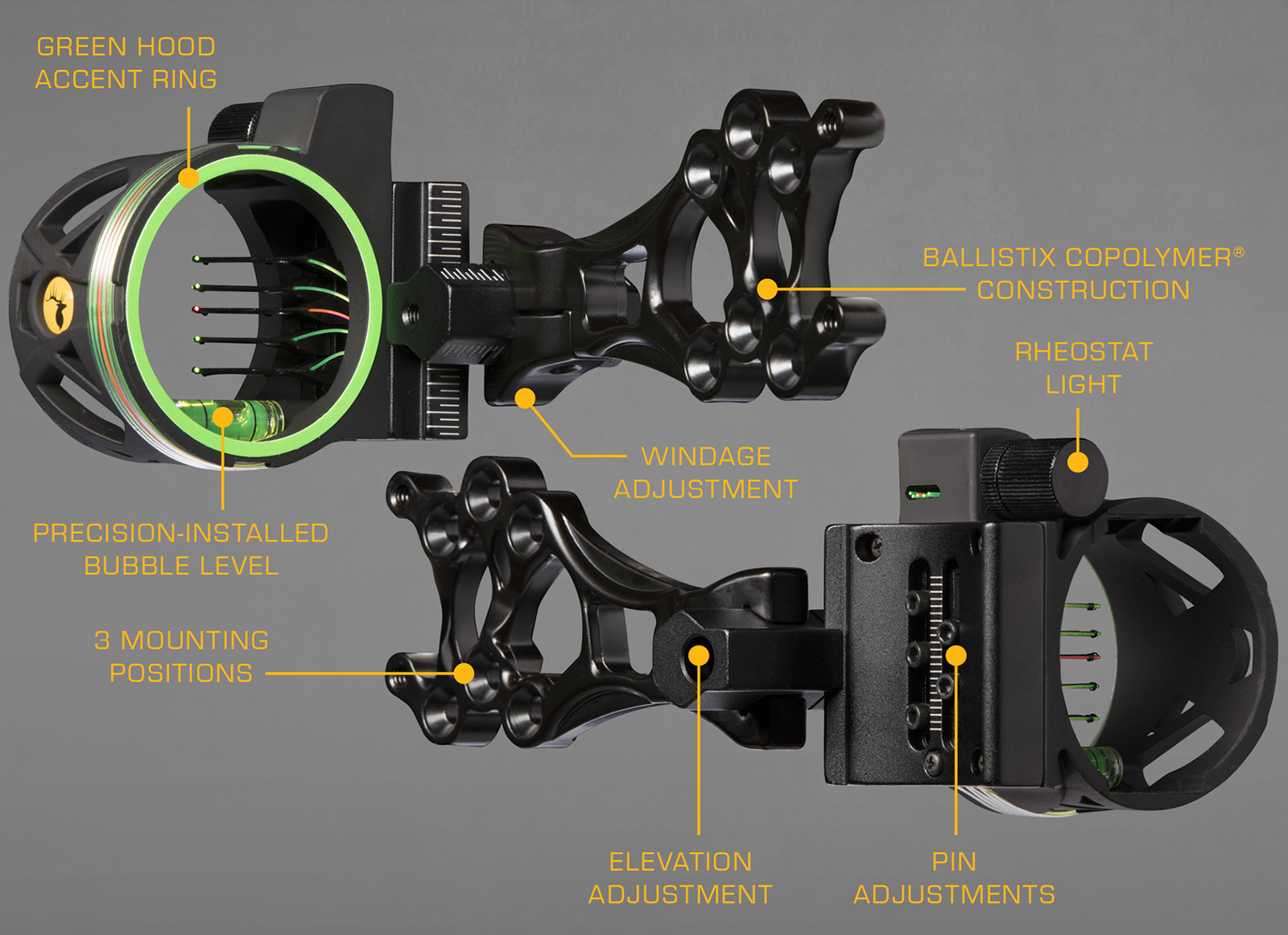 GREEN HOOD
ACCENT RING

BALLISTIX COPOLYMER®
CONSTRUCTION

RHEOSTAT
LIGHT

WINDAGE
ADJUSTMENT

PRECISION-INSTALLED
BUBBLE LEVEL

3 MOUNTING
POSITIONS

ELEVATION
ADJUSTMENT

PIN
ADJUSTMENTS